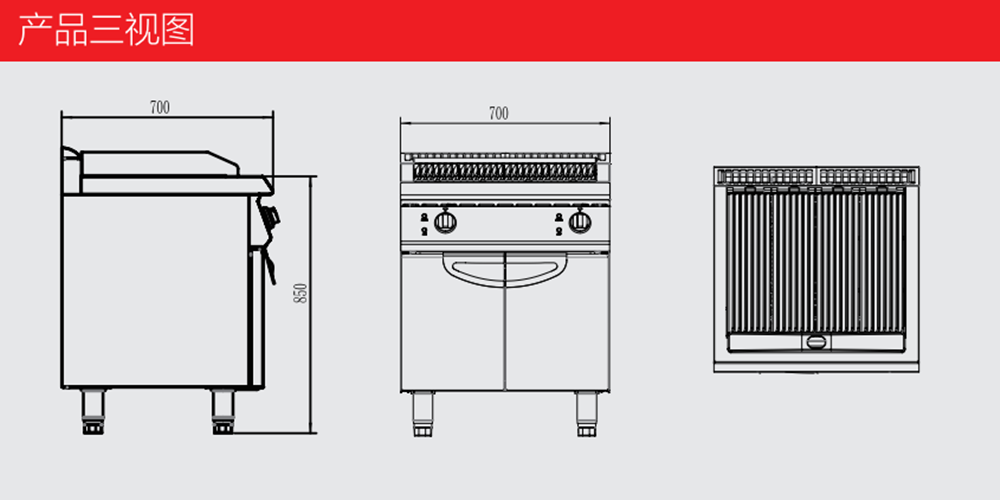 产品三视图

700

850

700